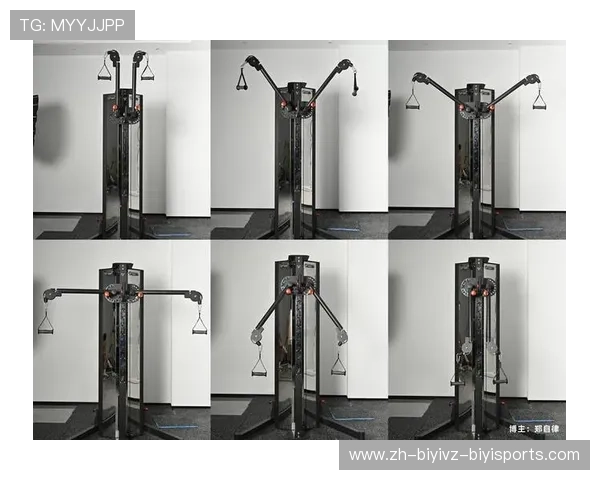 TG: MYYJJPP

博主：郑自律

www.zh-biyivz-biyisports.com